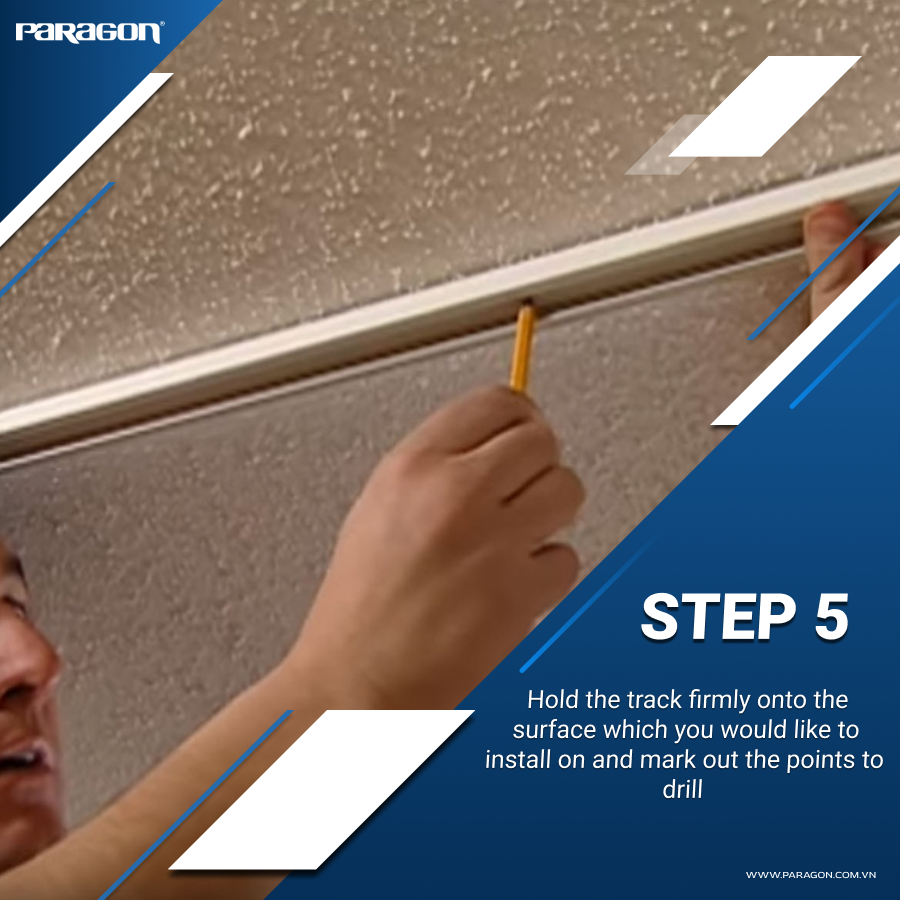 PARAGON®

STEP 5

Hold the track firmly onto the surface which you would like to install on and mark out the points to drill

WWW.PARAGON.COM.VN